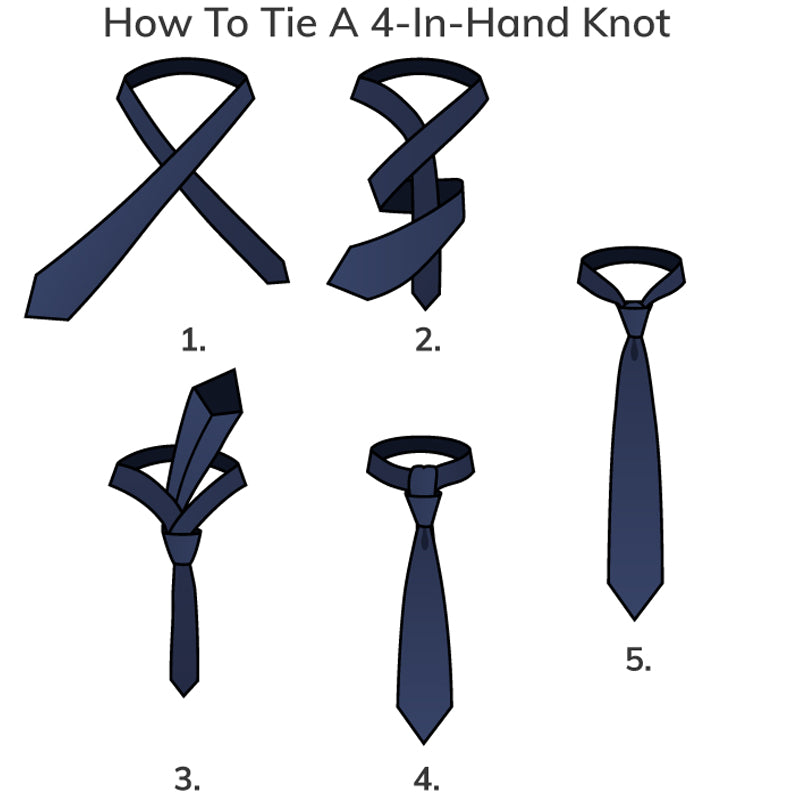 How To Tie A 4-In-Hand Knot

1.

2.

3.

4.

5.