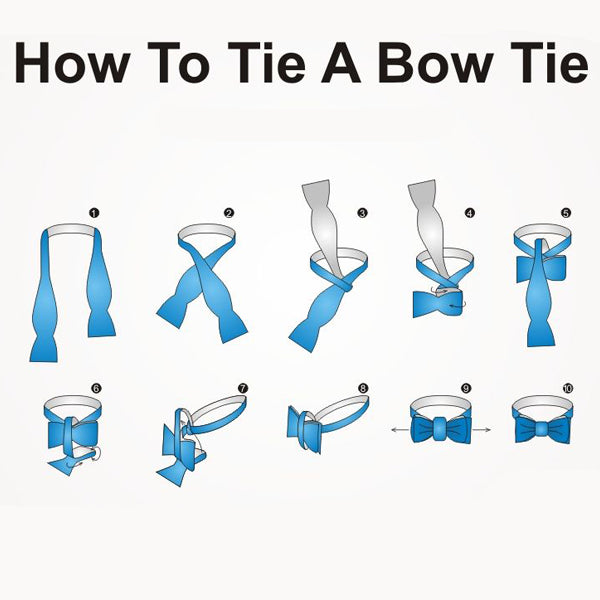 How To Tie A Bow Tie

1

2

3

4

5

6

7

8

9

10