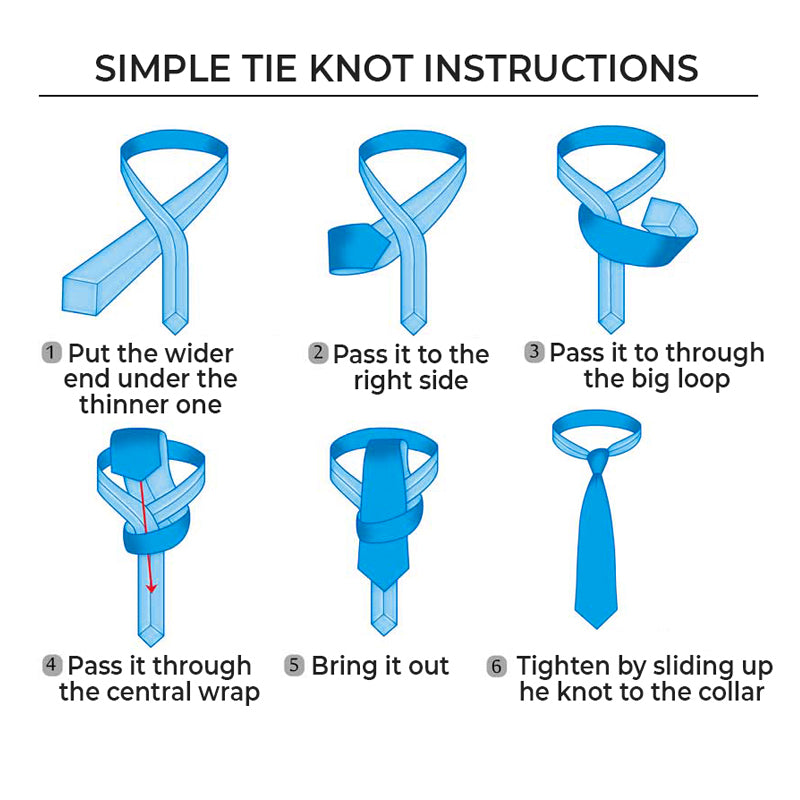 SIMPLE TIE KNOT INSTRUCTIONS

1 Put the wider end under the thinner one

2 Pass it to the right side

3 Pass it to through the big loop

4 Pass it through the central wrap

5 Bring it out

6 Tighten by sliding up he knot to the collar