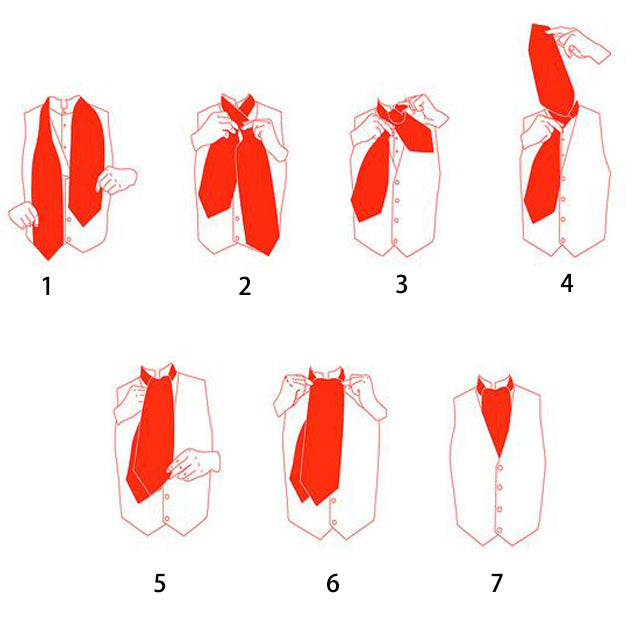 1 2 3 4

5 6 7